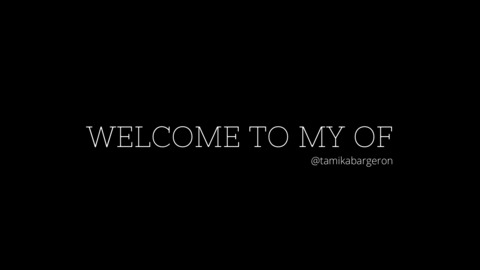 WELCOME TO MY OF
@tamikabargeron